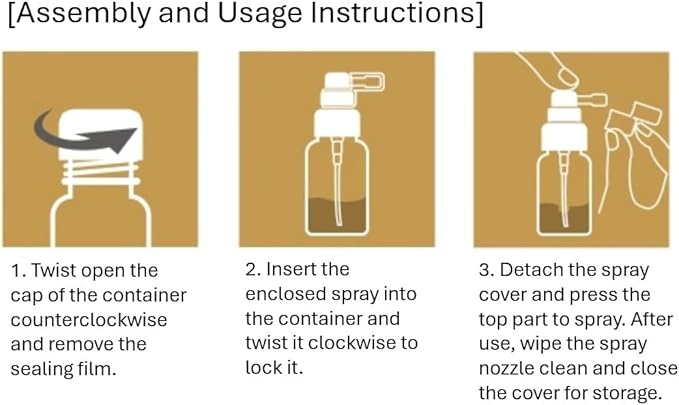 [Assembly and Usage Instructions]

1. Twist open the cap of the container counterclockwise and remove the sealing film.

2. Insert the enclosed spray into the container and twist it clockwise to lock it.

3. Detach the spray cover and press the top part to spray. After use, wipe the spray nozzle clean and close the cover for storage.