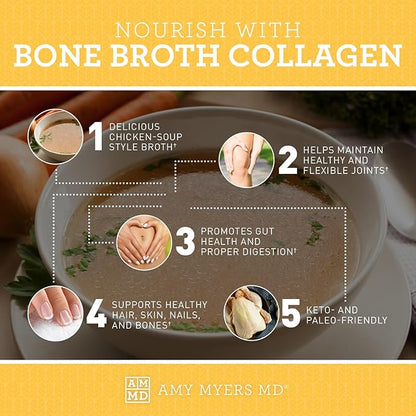 NOURISH WITH
BONE BROTH COLLAGEN

1 DELICIOUS CHICKEN-SOUP STYLE BROTH†

2 HELPS MAINTAIN HEALTHY AND FLEXIBLE JOINTS†

3 PROMOTES GUT HEALTH AND PROPER DIGESTION†

4 SUPPORTS HEALTHY HAIR, SKIN, NAILS, AND BONES†

5 KETO- AND PALEO-FRIENDLY

AM MD AMY MYERS MD®