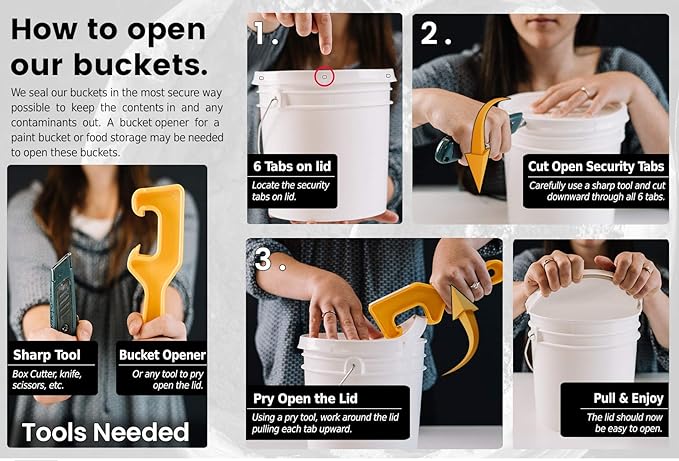 How to open our buckets.

We seal our buckets in the most secure way possible to keep the contents in and any contaminants out. A bucket opener for a paint bucket or food storage may be needed to open these buckets.

Sharp Tool
Box Cutter, knife, scissors, etc.

Bucket Opener
Or any tool to pry open the lid.

Tools Needed

1.
6 Tabs on lid
Locate the security tabs on lid.

2.
Cut Open Security Tabs
Carefully use a sharp tool and cut downward through all 6 tabs.

3.
Pry Open the Lid
Using a pry tool, work around the lid pulling each tab upward.

Pull & Enjoy
The lid should now be easy to open.